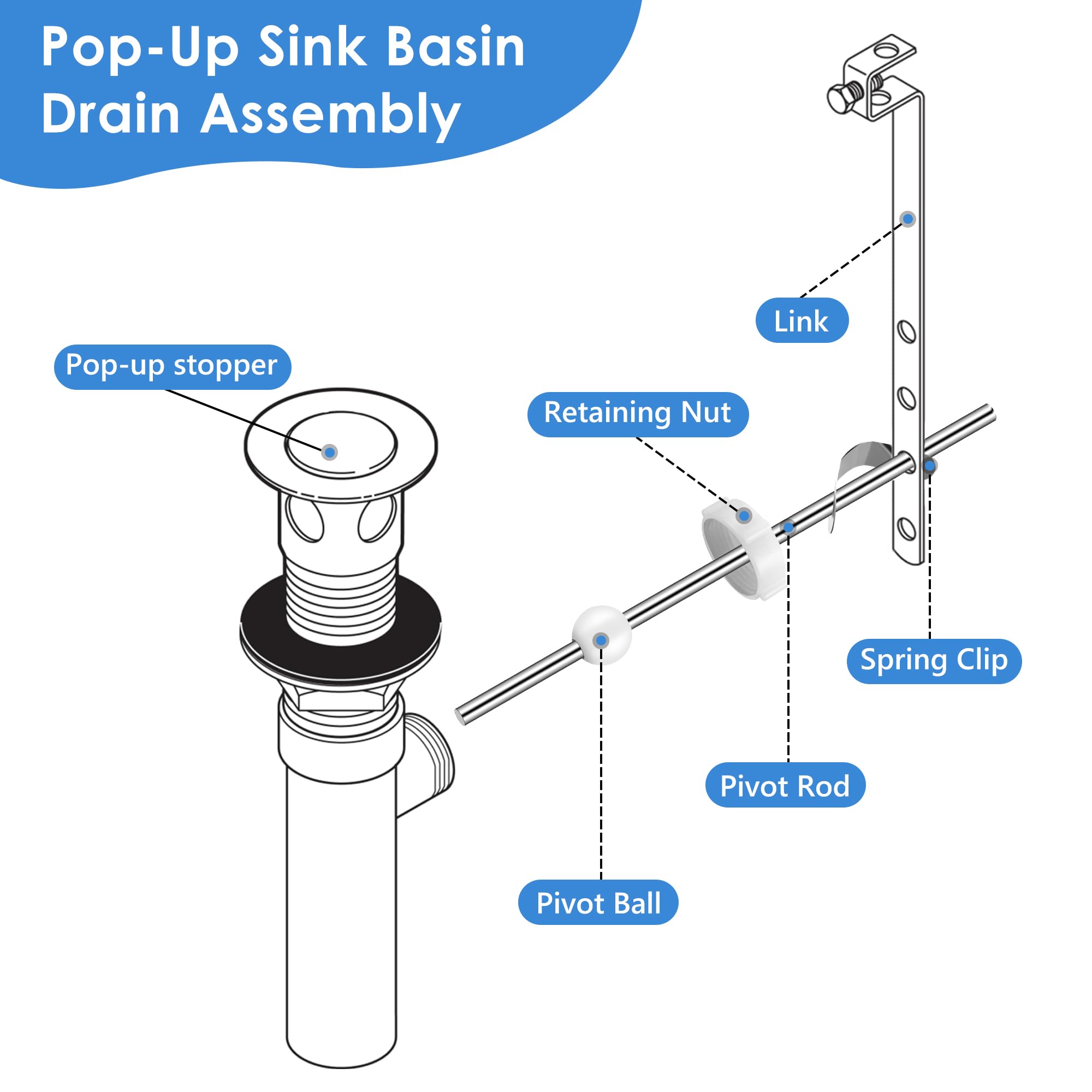 Pop-Up Sink Basin Drain Assembly

Link

Pop-up stopper

Retaining Nut

Spring Clip

Pivot Rod

Pivot Ball